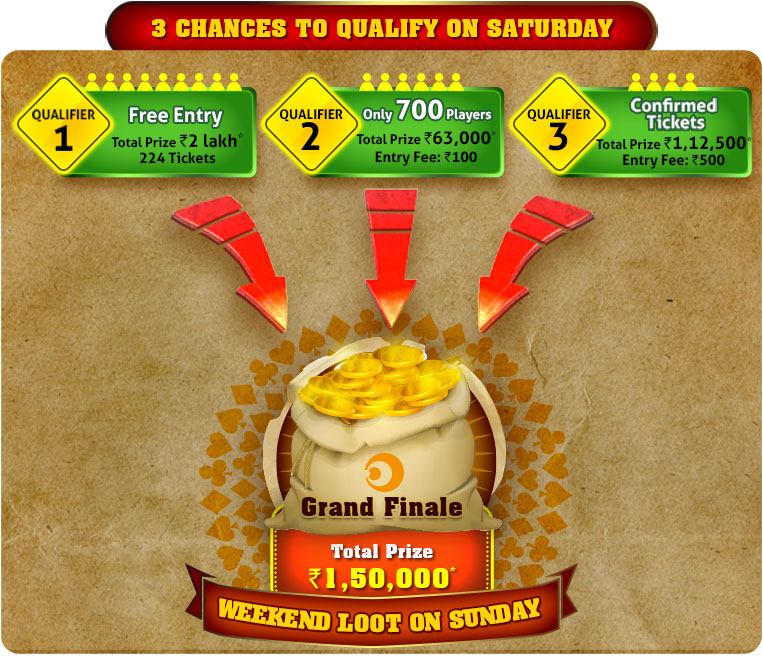 3 CHANCES TO QUALIFY ON SATURDAY

QUALIFIER 1
Free Entry
Total Prize ₹2 lakh*
224 Tickets

QUALIFIER 2
Only 700 Players
Total Prize ₹63,000*
Entry Fee: ₹100

QUALIFIER 3
Confirmed Tickets
Total Prize ₹1,12,500*
Entry Fee: ₹500

Grand Finale
Total Prize
₹1,50,000*
WEEKEND LOOT ON SUNDAY